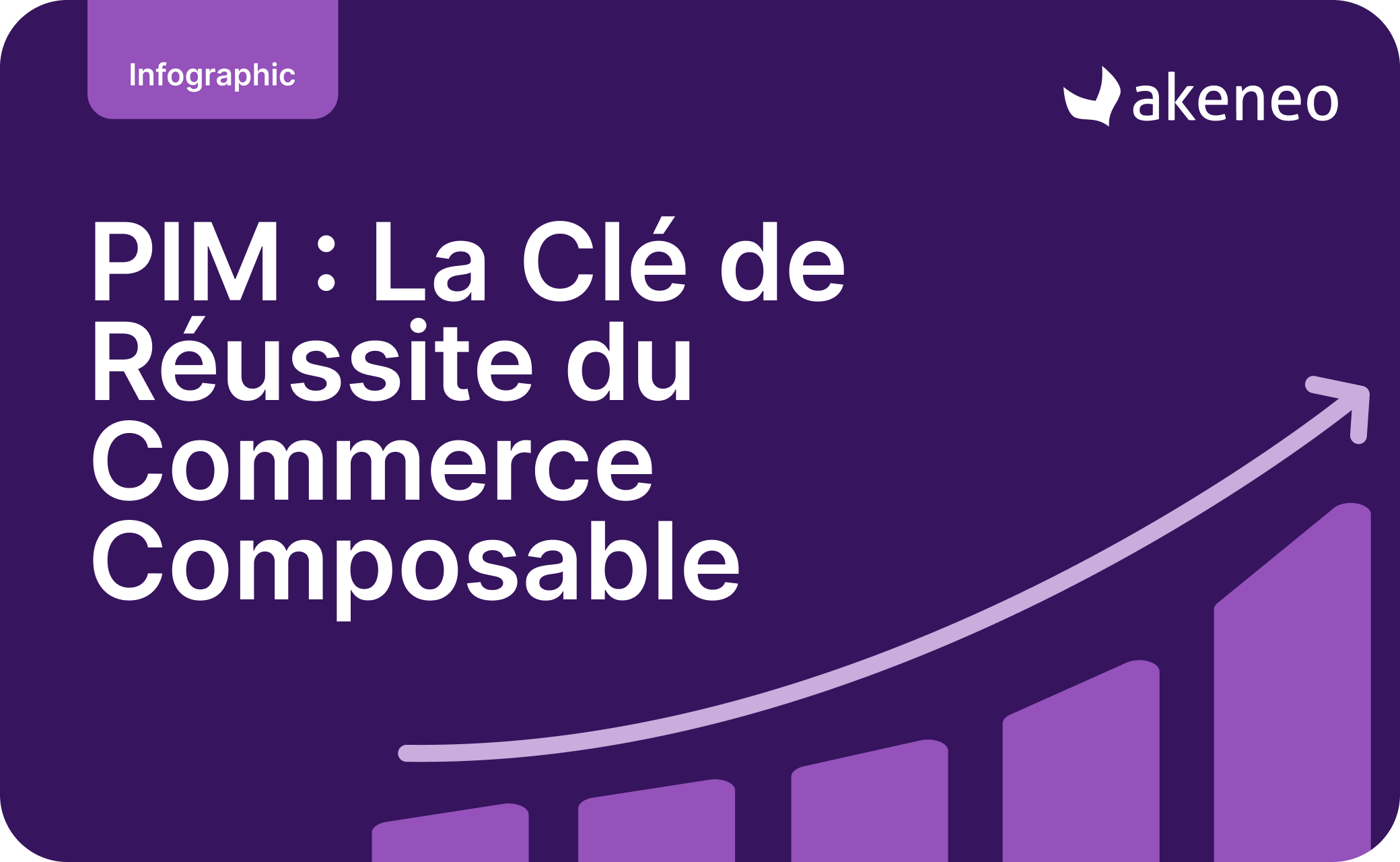 Infographic

akeneo

PIM : La Clé de Réussite du Commerce Composable