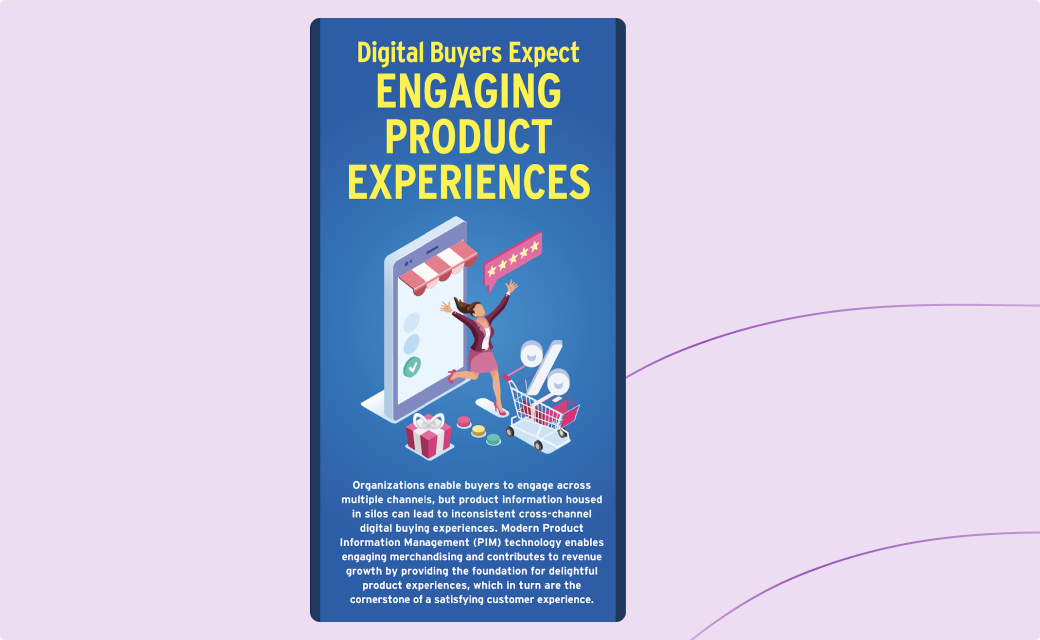 Digital Buyers Expect
ENGAGING PRODUCT EXPERIENCES

Organizations enable buyers to engage across multiple channels, but product information housed in silos can lead to inconsistent cross-channel digital buying experiences. Modern Product Information Management (PIM) technology enables engaging merchandising and contributes to revenue growth by providing the foundation for delightful product experiences, which in turn are the cornerstone of a satisfying customer experience.